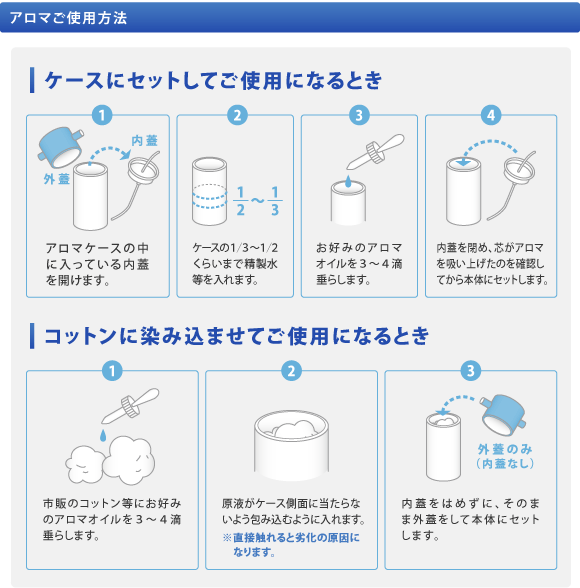 アロマご使用方法

ケースにセットしてご使用になるとき

1
外蓋
内蓋
アロマケースの中に入っている内蓋を開けます。

2
$\frac{1}{2}$〜$\frac{1}{3}$
ケースの1/3〜1/2くらいまで精製水等を入れます。

3
お好みのアロマオイルを３〜４滴垂らします。

4
内蓋を閉め、芯がアロマを吸い上げたのを確認してから本体にセットします。

コットンに染み込ませてご使用になるとき

1
市販のコットン等にお好みのアロマオイルを３〜４滴垂らします。

2
原液がケース側面に当たらないよう包み込むように入れます。
※直接触れると劣化の原因になります。

3
外蓋のみ
（内蓋なし）
内蓋をはめずに、そのまま外蓋をして本体にセットします。